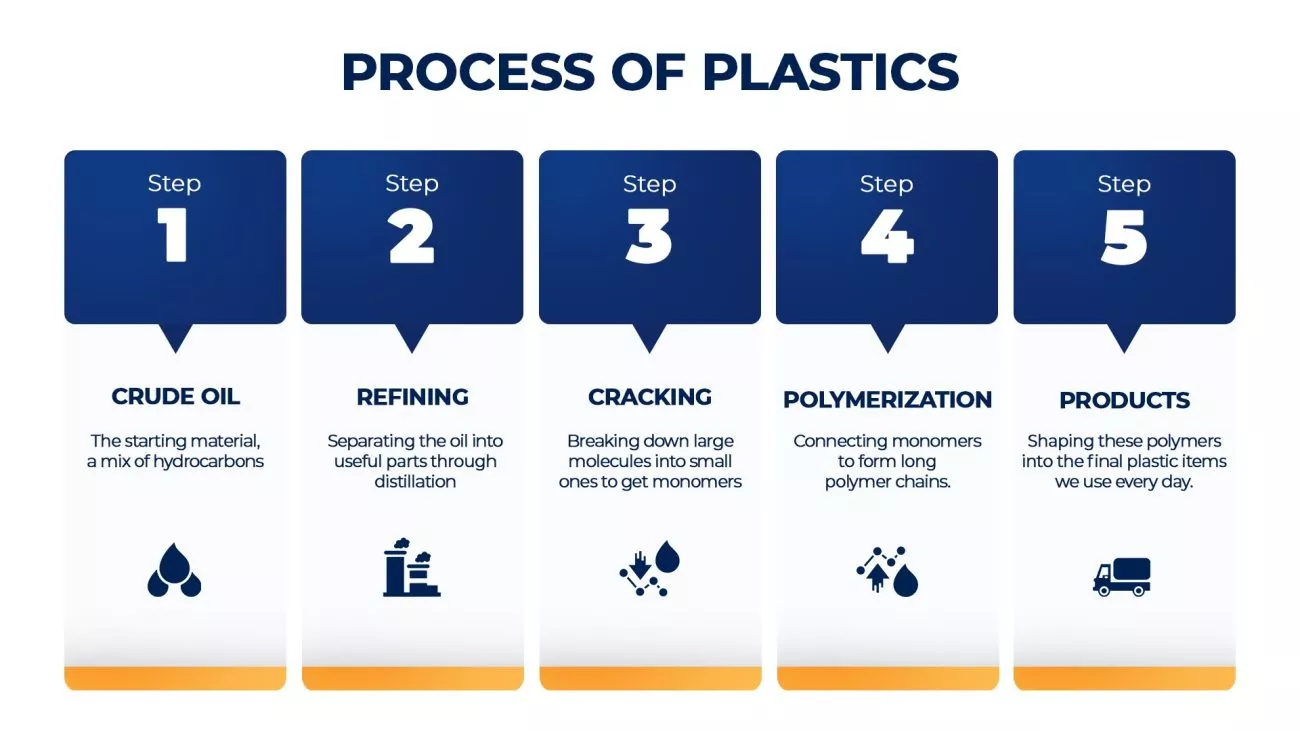 PROCESS OF PLASTICS

Step
1
CRUDE OIL
The starting material, a mix of hydrocarbons

Step
2
REFINING
Separating the oil into useful parts through distillation

Step
3
CRACKING
Breaking down large molecules into small ones to get monomers

Step
4
POLYMERIZATION
Connecting monomers to form long polymer chains.

Step
5
PRODUCTS
Shaping these polymers into the final plastic items we use every day.